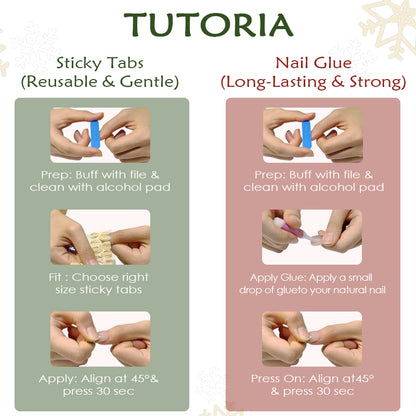 TUTORIA

Sticky Tabs
(Reusable & Gentle)

Prep: Buff with file & clean with alcohol pad

Fit : Choose right size sticky tabs

Apply: Align at 45°& press 30 sec

Nail Glue
(Long-Lasting & Strong)

Prep: Buff with file & clean with alcohol pad

Apply Glue: Apply a small drop of glueto your natural nail

Press On: Align at45° & press 30 sec