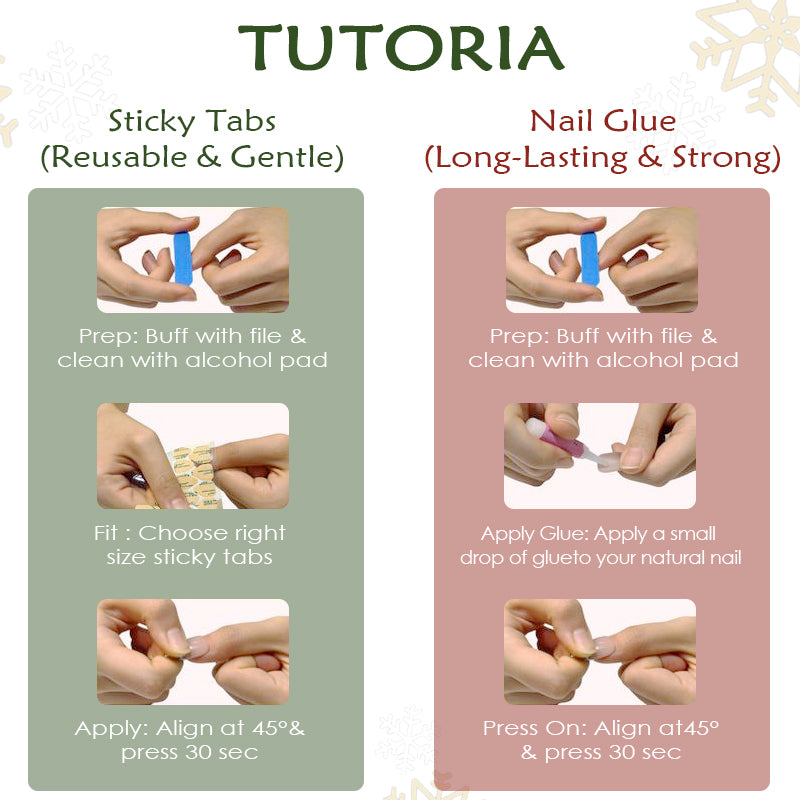 TUTORIA

Sticky Tabs
(Reusable & Gentle)

Prep: Buff with file & clean with alcohol pad

Fit : Choose right size sticky tabs

Apply: Align at 45°& press 30 sec

Nail Glue
(Long-Lasting & Strong)

Prep: Buff with file & clean with alcohol pad

Apply Glue: Apply a small drop of glueto your natural nail

Press On: Align at45° & press 30 sec